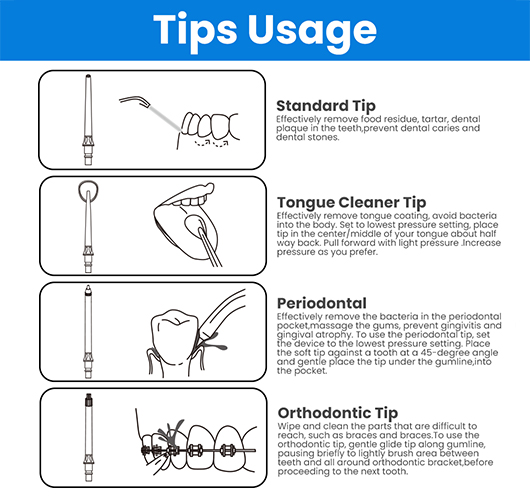 Tips Usage

Standard Tip
Effectively remove food residue, tartar, dental plaque in the teeth,prevent dental caries and dental stones.

Tongue Cleaner Tip
Effectively remove tongue coating, avoid bacteria into the body. Set to lowest pressure setting, place tip in the center/middle of your tongue about half way back. Pull forward with light pressure .Increase pressure as you prefer.

Periodontal
Effectively remove the bacteria in the periodontal pocket,massage the gums, prevent gingivitis and gingival atrophy. To use the periodontal tip, set the device to the lowest pressure setting. Place the soft tip against a tooth at a 45-degree angle and gentle place the tip under the gumline,into the pocket.

Orthodontic Tip
Wipe and clean the parts that are difficult to reach, such as braces and braces.To use the orthodontic tip, gentle glide tip along gumline, pausing briefly to lightly brush area between teeth and all around orthodontic bracket,before proceeding to the next tooth.