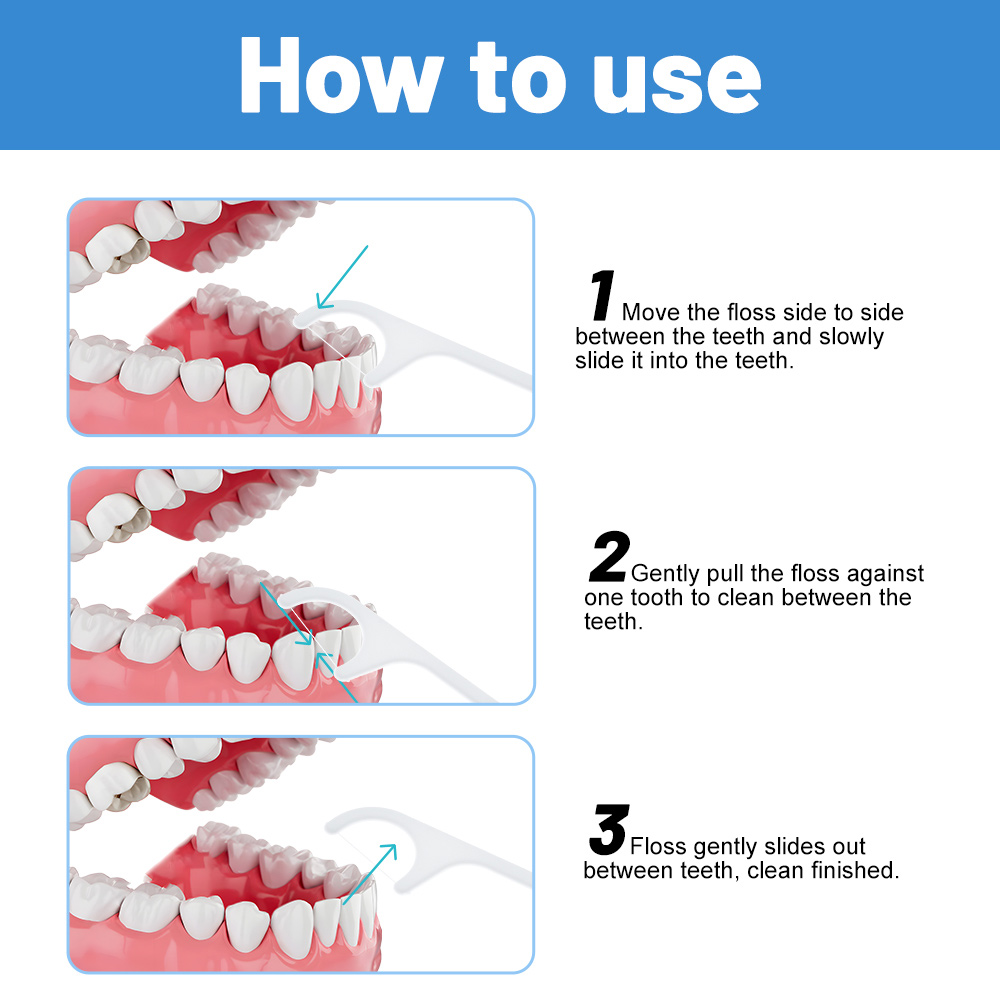 How to use

1 Move the floss side to side between the teeth and slowly slide it into the teeth.

2 Gently pull the floss against one tooth to clean between the teeth.

3 Floss gently slides out between teeth, clean finished.