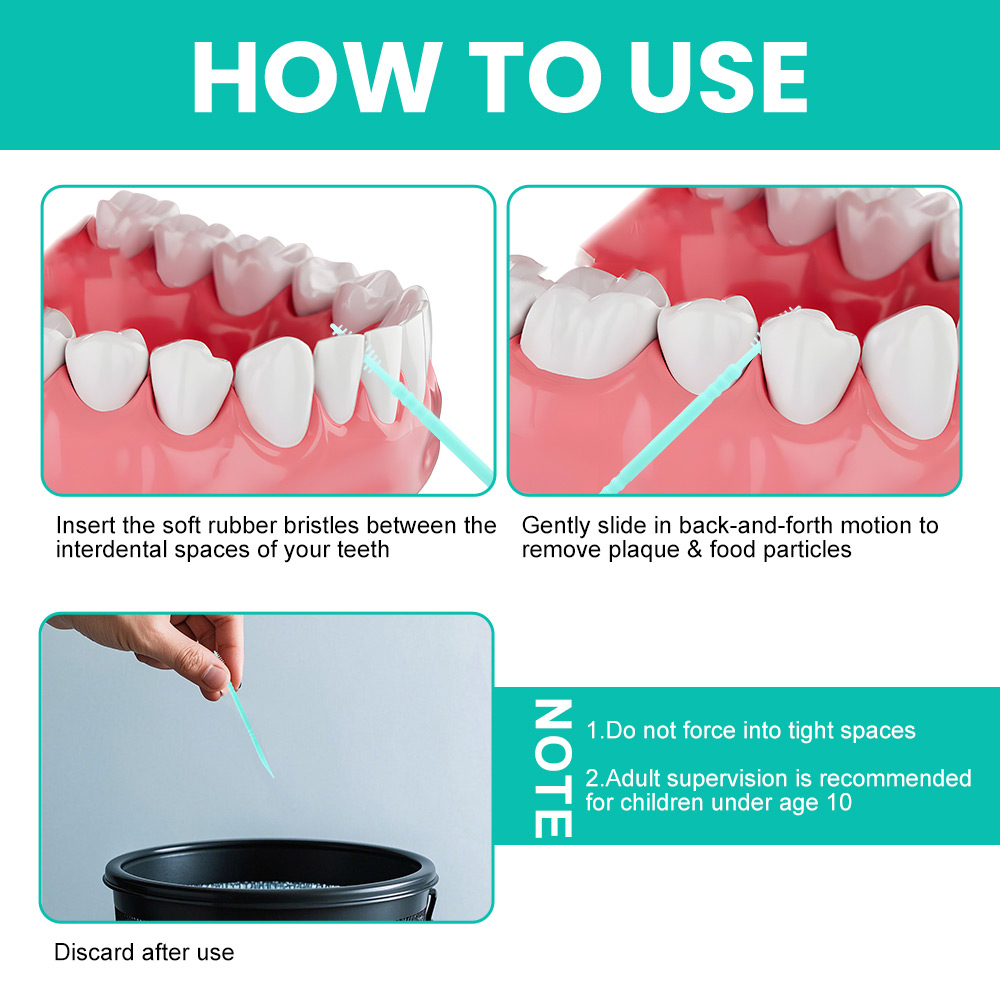 HOW TO USE

Insert the soft rubber bristles between the interdental spaces of your teeth

Gently slide in back-and-forth motion to remove plaque & food particles

Discard after use

NOTE

1.Do not force into tight spaces

2.Adult supervision is recommended for children under age 10